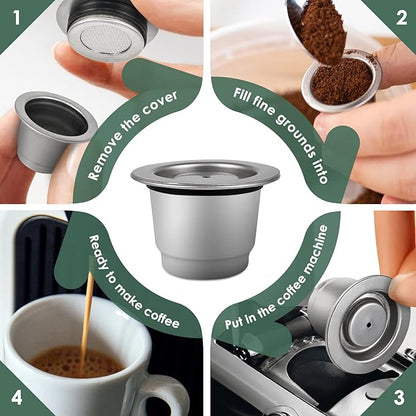 1
Remove the cover

2
Fill fine grounds into

3
Put in the coffee machine

4
Ready to make coffee