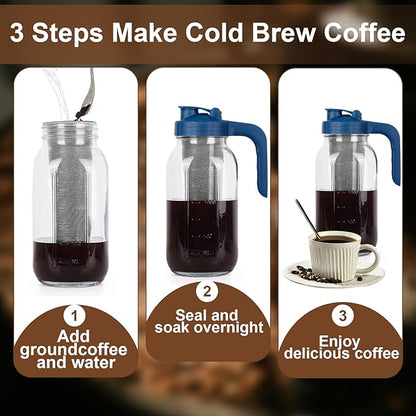 3 Steps Make Cold Brew Coffee

1
Add groundcoffee and water

2
Seal and soak overnight

3
Enjoy delicious coffee