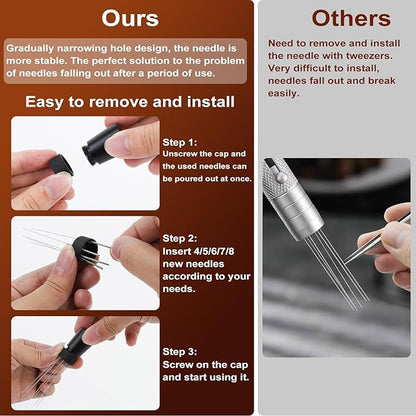 Ours

Gradually narrowing hole design, the needle is more stable. The perfect solution to the problem of needles falling out after a period of use.

Easy to remove and install

Step 1:
Unscrew the cap and the used needles can be poured out at once.

Step 2:
Insert 4/5/6/7/8 new needles according to your needs.

Step 3:
Screw on the cap and start using it.

Others

Need to remove and install the needle with tweezers. Very difficult to install, needles fall out and break easily.