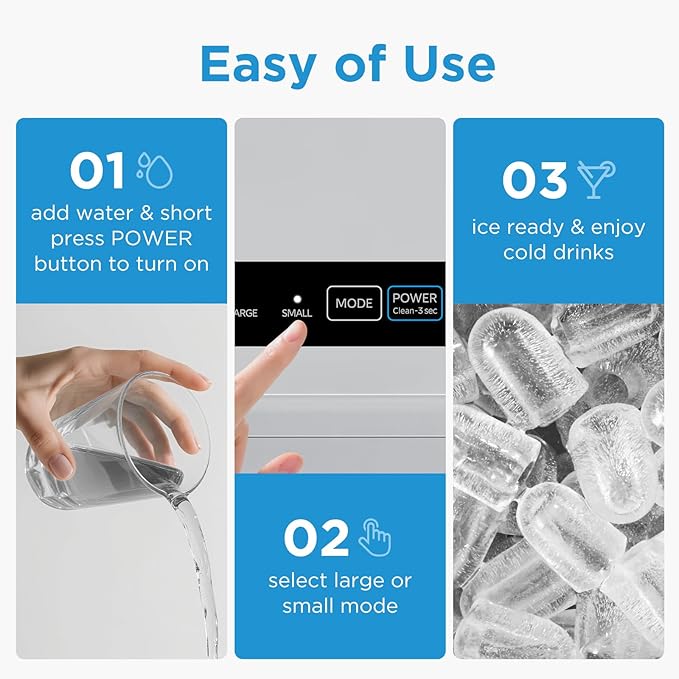 Easy of Use

01
add water & short press POWER button to turn on

ARGE
SMALL
MODE
POWER
Clean-3 sec

02
select large or small mode

03
ice ready & enjoy cold drinks