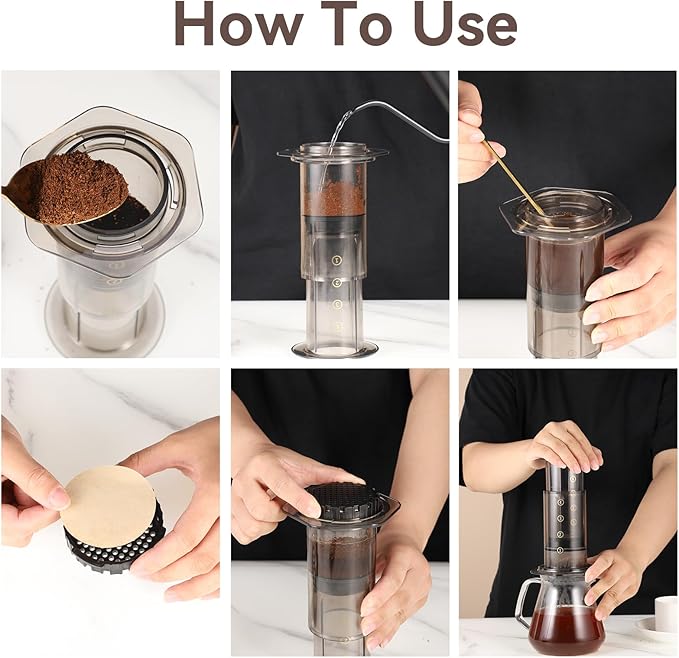 How To Use