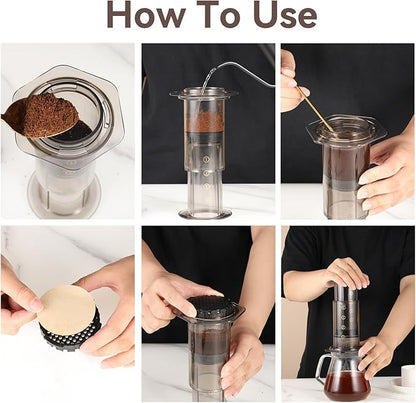 How To Use