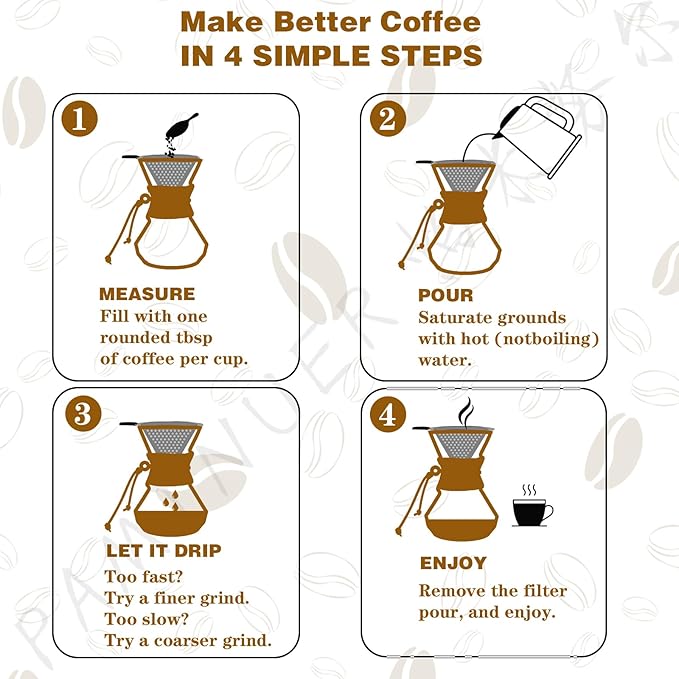 Make Better Coffee
IN 4 SIMPLE STEPS

1

MEASURE
Fill with one rounded tbsp of coffee per cup.

2

POUR
Saturate grounds with hot (notboiling) water.

3

LET IT DRIP
Too fast?
Try a finer grind.
Too slow?
Try a coarser grind.

4

ENJOY
Remove the filter pour, and enjoy.