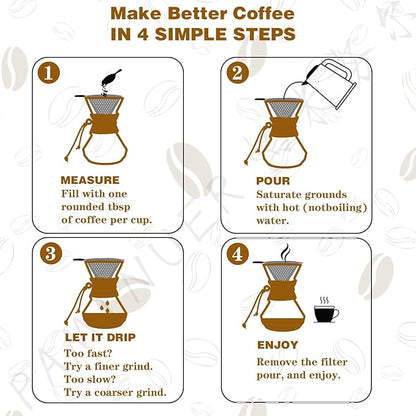 Make Better Coffee
IN 4 SIMPLE STEPS

1
MEASURE
Fill with one rounded tbsp of coffee per cup.

2
POUR
Saturate grounds with hot (notboiling) water.

3
LET IT DRIP
Too fast?
Try a finer grind.
Too slow?
Try a coarser grind.

4
ENJOY
Remove the filter pour, and enjoy.