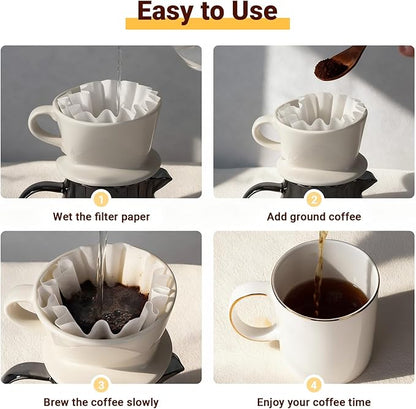 Easy to Use

1
Wet the filter paper

2
Add ground coffee

3
Brew the coffee slowly

4
Enjoy your coffee time