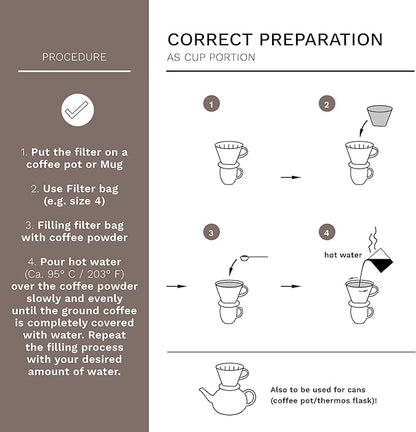 PROCEDURE

1. Put the filter on a coffee pot or Mug

2. Use Filter bag (e.g. size 4)

3. Filling filter bag with coffee powder

4. Pour hot water (Ca. 95° C / 203° F) over the coffee powder slowly and evenly until the ground coffee is completely covered with water. Repeat the filling process with your desired amount of water.

CORRECT PREPARATION
AS CUP PORTION

1

2

3

4

hot water

Also to be used for cans (coffee pot/thermos flask)!