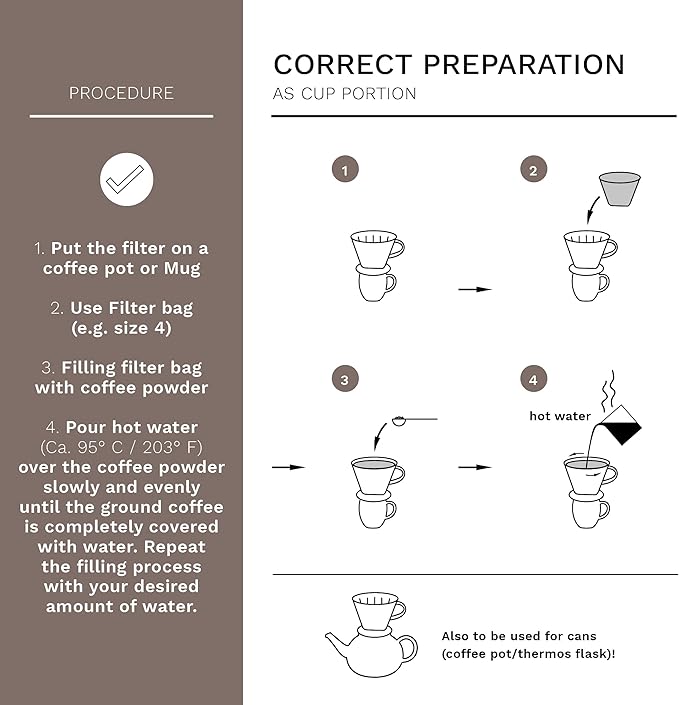 PROCEDURE

1. Put the filter on a coffee pot or Mug

2. Use Filter bag (e.g. size 4)

3. Filling filter bag with coffee powder

4. Pour hot water (Ca. 95° C / 203° F) over the coffee powder slowly and evenly until the ground coffee is completely covered with water. Repeat the filling process with your desired amount of water.

CORRECT PREPARATION

AS CUP PORTION

1

2

3

4

hot water

Also to be used for cans (coffee pot/thermos flask)!