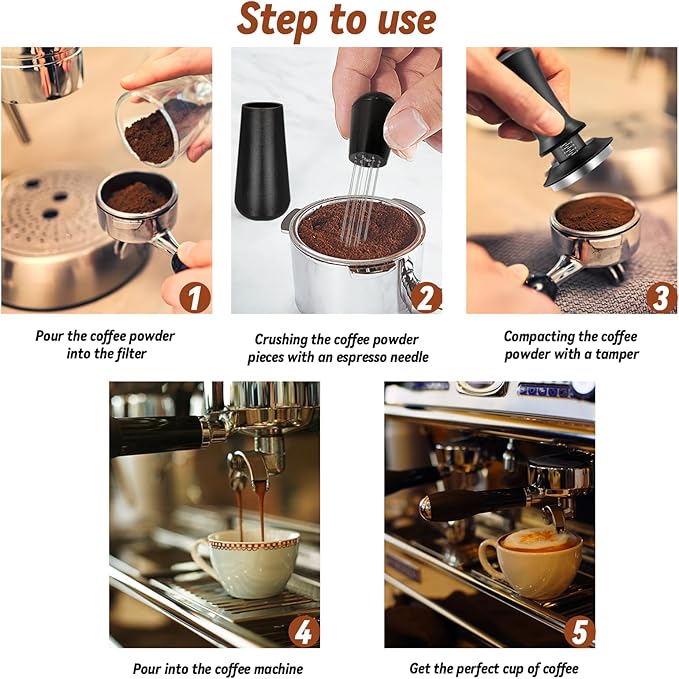 Step to use

1

Pour the coffee powder into the filter

2

Crushing the coffee powder pieces with an espresso needle

3

Compacting the coffee powder with a tamper

4

Pour into the coffee machine

5

Get the perfect cup of coffee