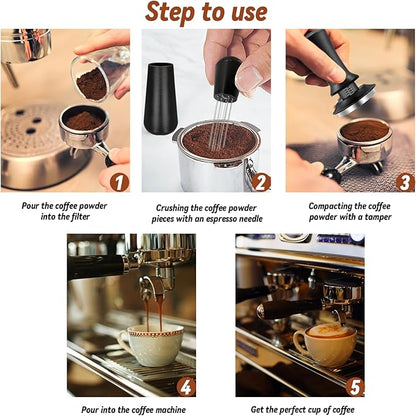 Step to use

1

Pour the coffee powder into the filter

2

Crushing the coffee powder pieces with an espresso needle

3

Compacting the coffee powder with a tamper

4

Pour into the coffee machine

5

Get the perfect cup of coffee