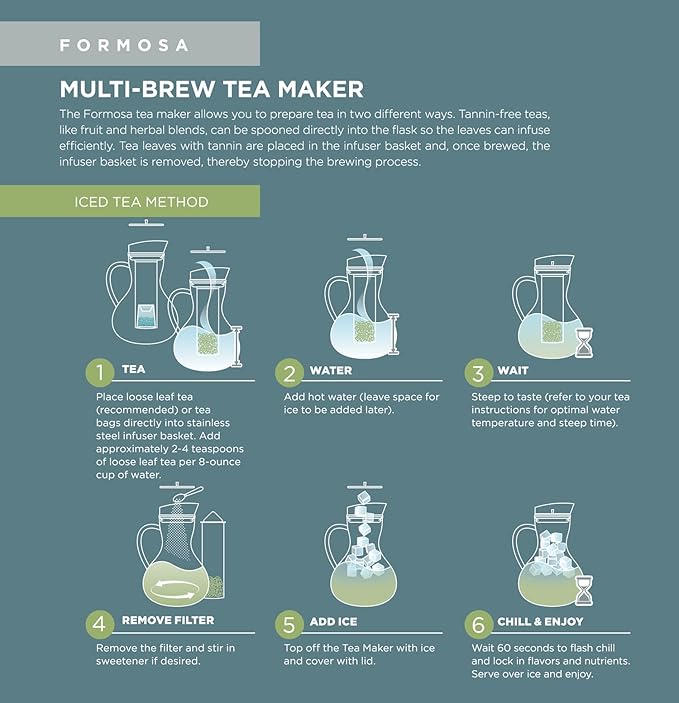 FORMOSA

MULTI-BREW TEA MAKER

The Formosa tea maker allows you to prepare tea in two different ways. Tannin-free teas, like fruit and herbal blends, can be spooned directly into the flask so the leaves can infuse efficiently. Tea leaves with tannin are placed in the infuser basket and, once brewed, the infuser basket is removed, thereby stopping the brewing process.

ICED TEA METHOD

1 TEA

Place loose leaf tea (recommended) or tea bags directly into stainless steel infuser basket. Add approximately 2-4 teaspoons of loose leaf tea per 8-ounce cup of water.

2 WATER

Add hot water (leave space for ice to be added later).

3 WAIT

Steep to taste (refer to your tea instructions for optimal water temperature and steep time).

4 REMOVE FILTER

Remove the filter and stir in sweetener if desired.

5 ADD ICE

Top off the Tea Maker with ice and cover with lid.

6 CHILL & ENJOY

Wait 60 seconds to flash chill and lock in flavors and nutrients. Serve over ice and enjoy.