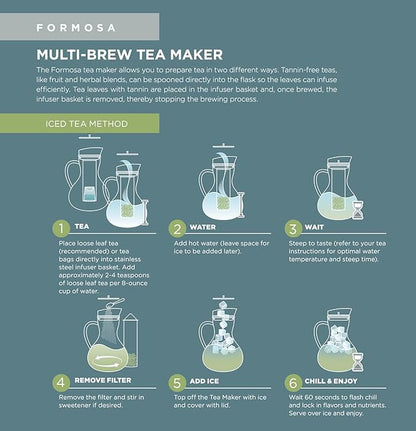 FORMOSA

MULTI-BREW TEA MAKER

The Formosa tea maker allows you to prepare tea in two different ways. Tannin-free teas, like fruit and herbal blends, can be spooned directly into the flask so the leaves can infuse efficiently. Tea leaves with tannin are placed in the infuser basket and, once brewed, the infuser basket is removed, thereby stopping the brewing process.

ICED TEA METHOD

1 TEA

Place loose leaf tea (recommended) or tea bags directly into stainless steel infuser basket. Add approximately 2-4 teaspoons of loose leaf tea per 8-ounce cup of water.

2 WATER

Add hot water (leave space for ice to be added later).

3 WAIT

Steep to taste (refer to your tea instructions for optimal water temperature and steep time).

4 REMOVE FILTER

Remove the filter and stir in sweetener if desired.

5 ADD ICE

Top off the Tea Maker with ice and cover with lid.

6 CHILL & ENJOY

Wait 60 seconds to flash chill and lock in flavors and nutrients. Serve over ice and enjoy.