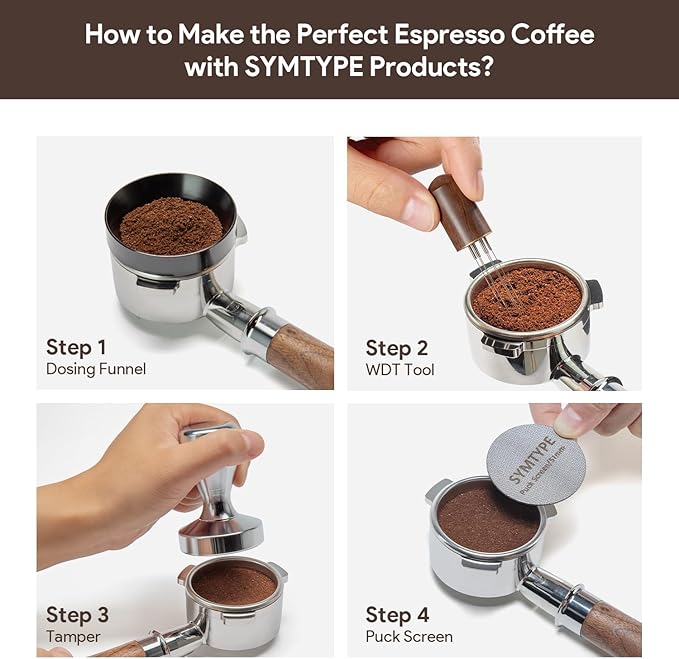 How to Make the Perfect Espresso Coffee with SYMTYPE Products?

Step 1
Dosing Funnel

Step 2
WDT Tool

Step 3
Tamper

SYMTYPE
Puck Screen/51mm

Step 4
Puck Screen