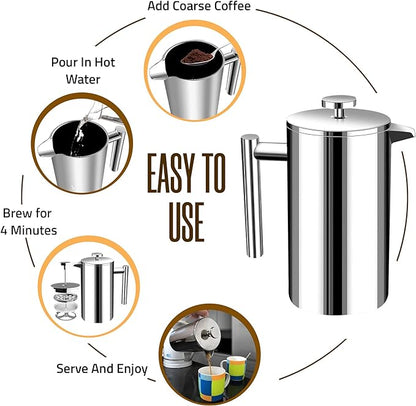 Add Coarse Coffee

Pour In Hot Water

EASY TO USE

Brew for 4 Minutes

Serve And Enjoy