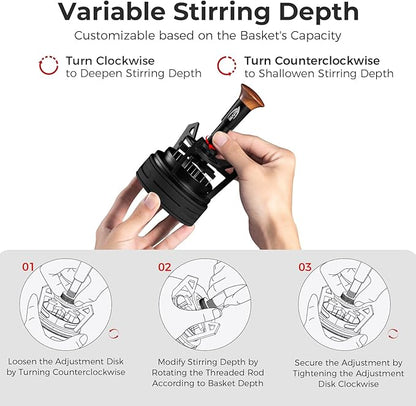 Variable Stirring Depth

Customizable based on the Basket's Capacity

Turn Clockwise
to Deepen Stirring Depth

Turn Counterclockwise
to Shallowen Stirring Depth

01

Loosen the Adjustment Disk by Turning Counterclockwise

02

Modify Stirring Depth by Rotating the Threaded Rod According to Basket Depth

03

Secure the Adjustment by Tightening the Adjustment Disk Clockwise