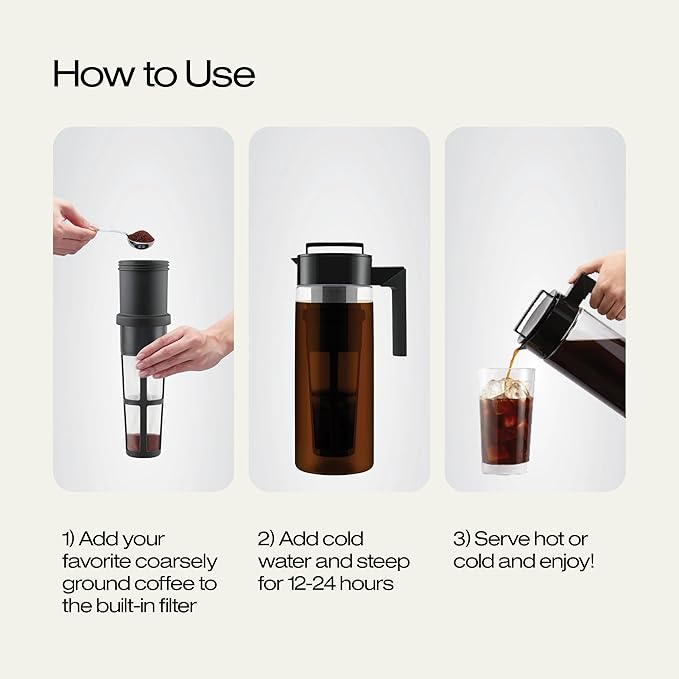 How to Use

1) Add your favorite coarsely ground coffee to the built-in filter

2) Add cold water and steep for 12-24 hours

3) Serve hot or cold and enjoy!