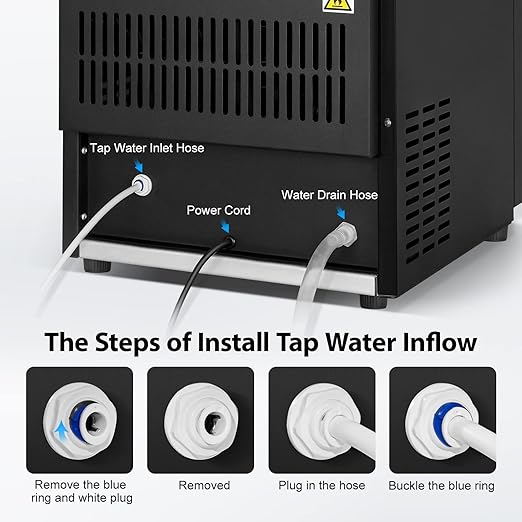 Tap Water Inlet Hose

Power Cord

Water Drain Hose

The Steps of Install Tap Water Inflow

Remove the blue ring and white plug

Removed

Plug in the hose

Buckle the blue ring