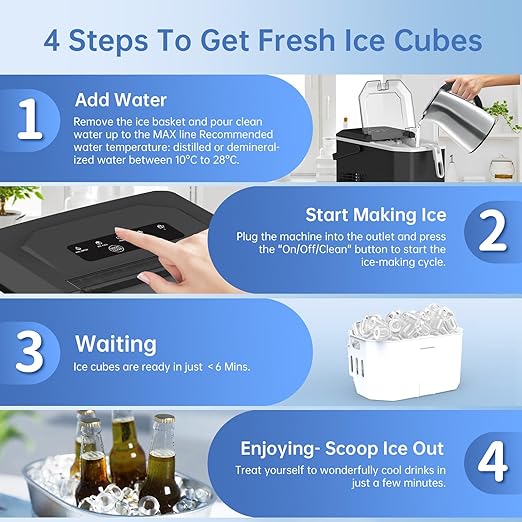 4 Steps To Get Fresh Ice Cubes

1

Add Water

Remove the ice basket and pour clean water up to the MAX line Recommended water temperature: distilled or demineralized water between 10°C to 28°C.

Start Making Ice

Plug the machine into the outlet and press the "On/Off/Clean" button to start the ice-making cycle.

2

3

Waiting

Ice cubes are ready in just < 6 Mins.

Enjoying- Scoop Ice Out

Treat yourself to wonderfully cool drinks in just a few minutes.

4