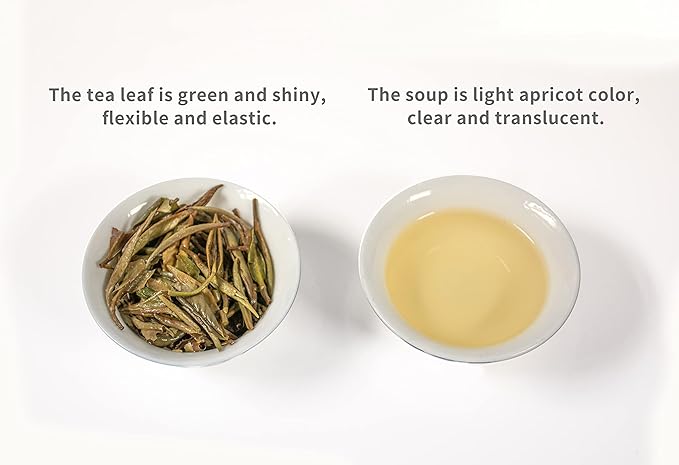 The tea leaf is green and shiny, flexible and elastic.

The soup is light apricot color, clear and translucent.