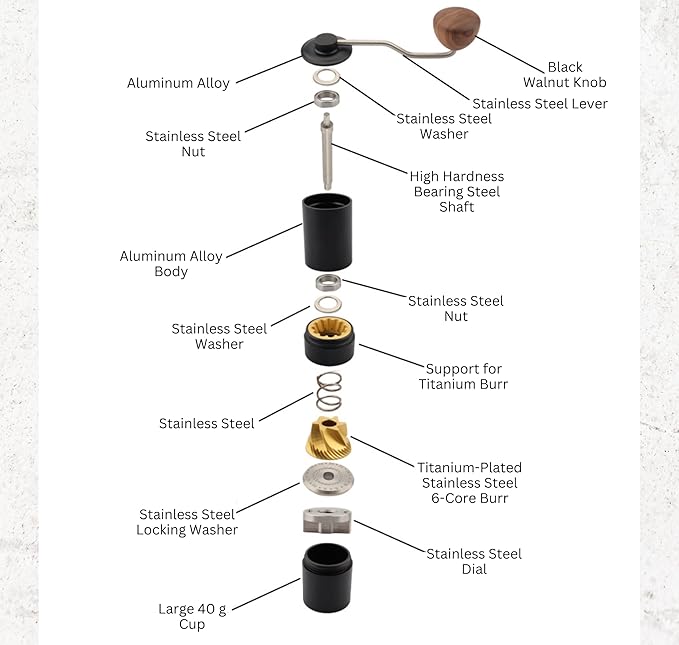 Black Walnut Knob

Aluminum Alloy

Stainless Steel Lever

Stainless Steel Washer

Stainless Steel Nut

High Hardness Bearing Steel Shaft

Aluminum Alloy Body

Stainless Steel Nut

Stainless Steel Washer

Support for Titanium Burr

Stainless Steel

Titanium-Plated Stainless Steel 6-Core Burr

Stainless Steel Locking Washer

Stainless Steel Dial

Large 40 g Cup