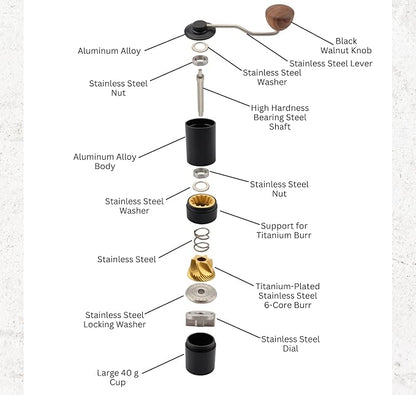 Black Walnut Knob

Aluminum Alloy

Stainless Steel Lever

Stainless Steel Washer

Stainless Steel Nut

High Hardness Bearing Steel Shaft

Aluminum Alloy Body

Stainless Steel Nut

Stainless Steel Washer

Support for Titanium Burr

Stainless Steel

Titanium-Plated Stainless Steel 6-Core Burr

Stainless Steel Locking Washer

Stainless Steel Dial

Large 40 g Cup