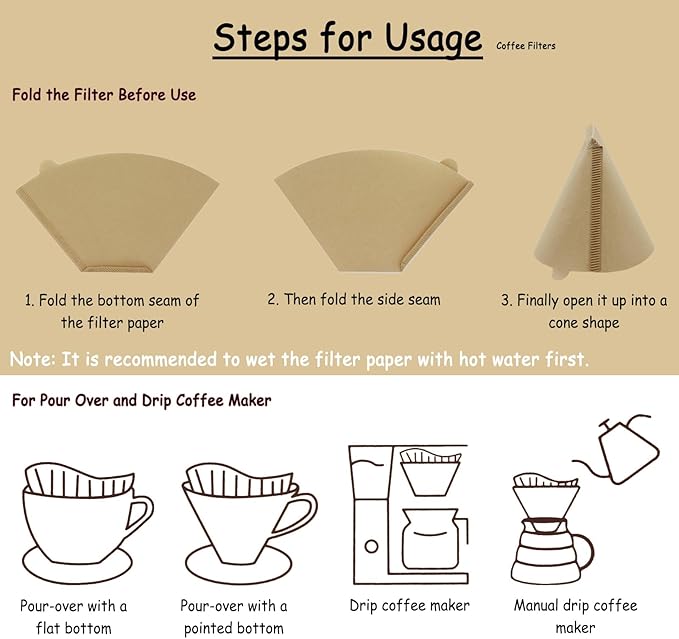 Steps for Usage

Coffee Filters

Fold the Filter Before Use

1. Fold the bottom seam of the filter paper

2. Then fold the side seam

3. Finally open it up into a cone shape

Note: It is recommended to wet the filter paper with hot water first.

For Pour Over and Drip Coffee Maker

Pour-over with a flat bottom

Pour-over with a pointed bottom

Drip coffee maker

Manual drip coffee maker