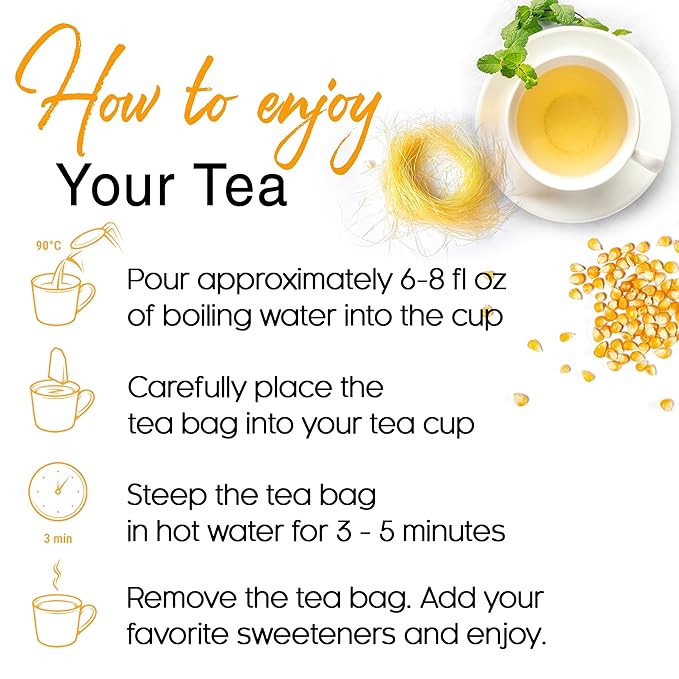 How to enjoy
Your Tea

90°C

Pour approximately 6-8 fl oz of boiling water into the cup

Carefully place the tea bag into your tea cup

3 min

Steep the tea bag in hot water for 3 - 5 minutes

Remove the tea bag. Add your favorite sweeteners and enjoy.