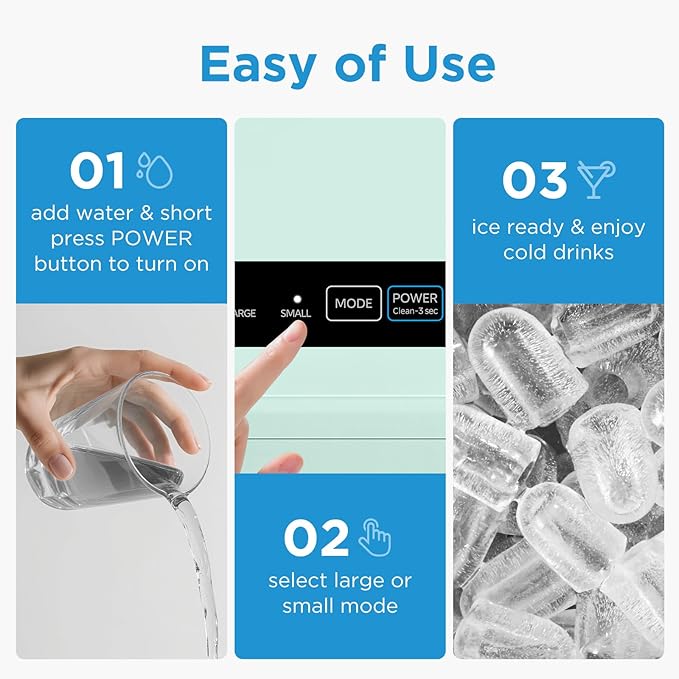 Easy of Use

01
add water & short press POWER button to turn on

ARGE SMALL MODE POWER Clean-3 sec

02
select large or small mode

03
ice ready & enjoy cold drinks