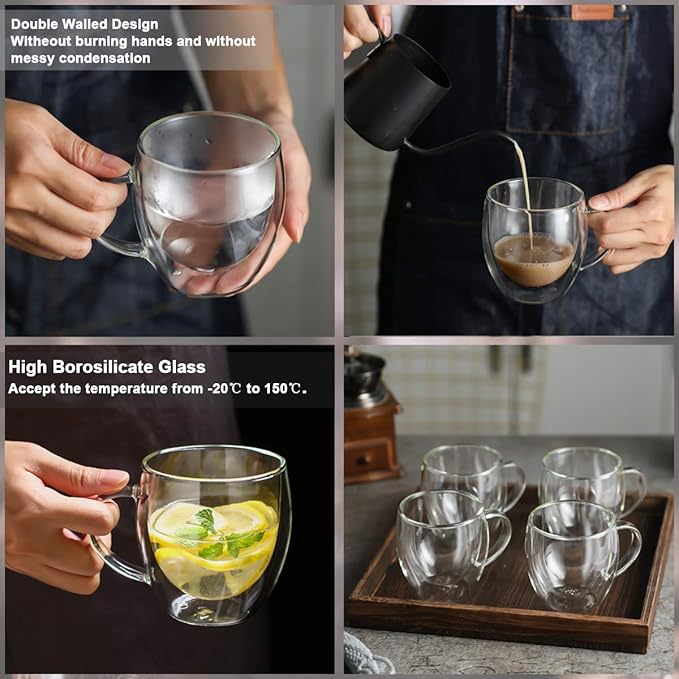 Double Walled Design
Without burning hands and without messy condensation

High Borosilicate Glass
Accept the temperature from -20℃ to 150℃.