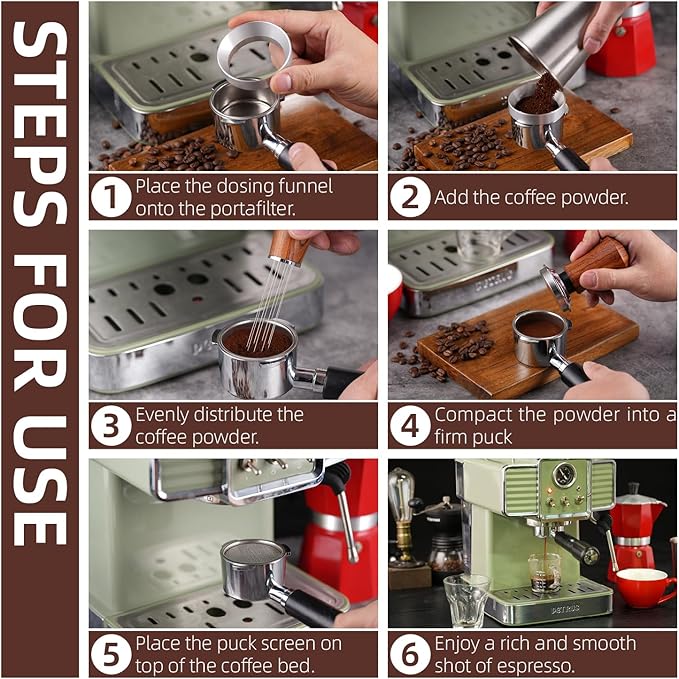 STEPS FOR USE

1 Place the dosing funnel onto the portafilter.

2 Add the coffee powder.

3 Evenly distribute the coffee powder.

4 Compact the powder into a firm puck

5 Place the puck screen on top of the coffee bed.

6 Enjoy a rich and smooth shot of espresso.

PETRUS