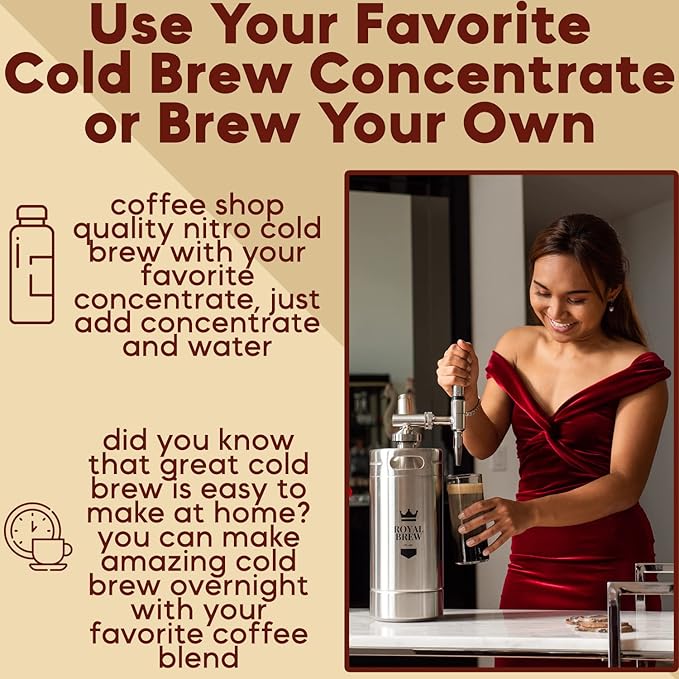 Use Your Favorite Cold Brew Concentrate or Brew Your Own

coffee shop quality nitro cold brew with your favorite concentrate, just add concentrate and water

did you know that great cold brew is easy to make at home? you can make amazing cold brew overnight with your favorite coffee blend

ROYAL BREW