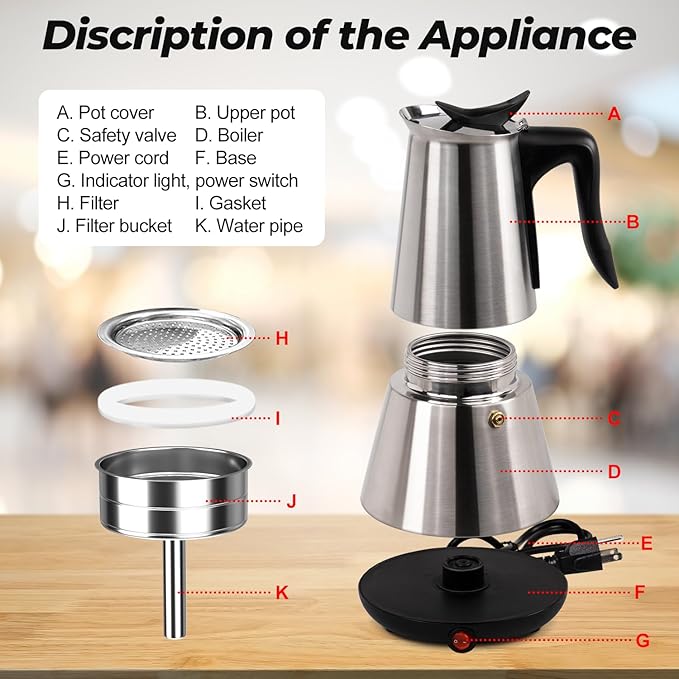 Discription of the Appliance

A. Pot cover B. Upper pot
C. Safety valve D. Boiler
E. Power cord F. Base
G. Indicator light, power switch
H. Filter I. Gasket
J. Filter bucket K. Water pipe

A
B
H
I
C
D
J
E
K
F
G