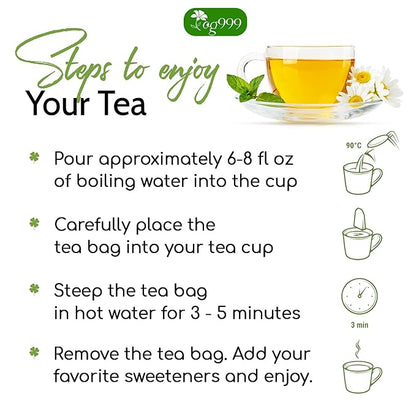 og999

Steps to enjoy
Your Tea

Pour approximately 6-8 fl oz of boiling water into the cup

90°C

Carefully place the tea bag into your tea cup

Steep the tea bag in hot water for 3 - 5 minutes

3 min

Remove the tea bag. Add your favorite sweeteners and enjoy.