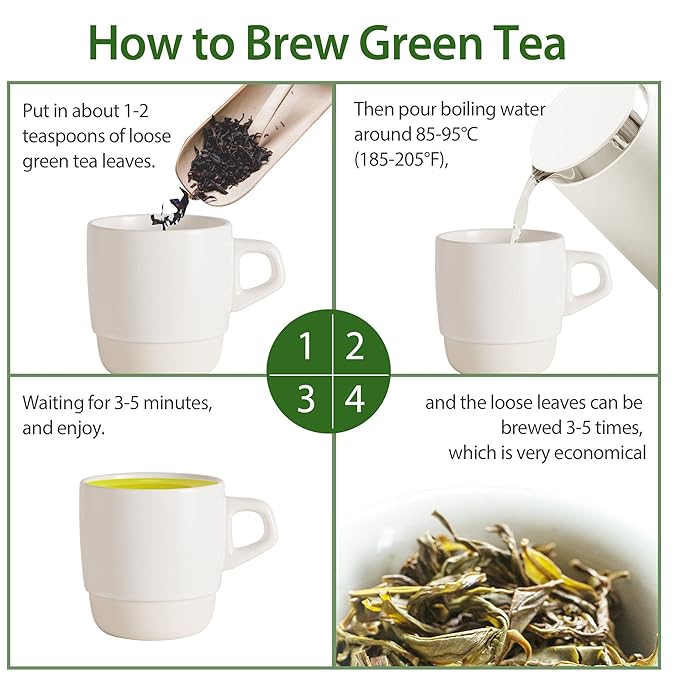 How to Brew Green Tea

Put in about 1-2 teaspoons of loose green tea leaves.

Then pour boiling water around 85-95°C (185-205°F),

1 2
3 4

Waiting for 3-5 minutes, and enjoy.

and the loose leaves can be brewed 3-5 times, which is very economical