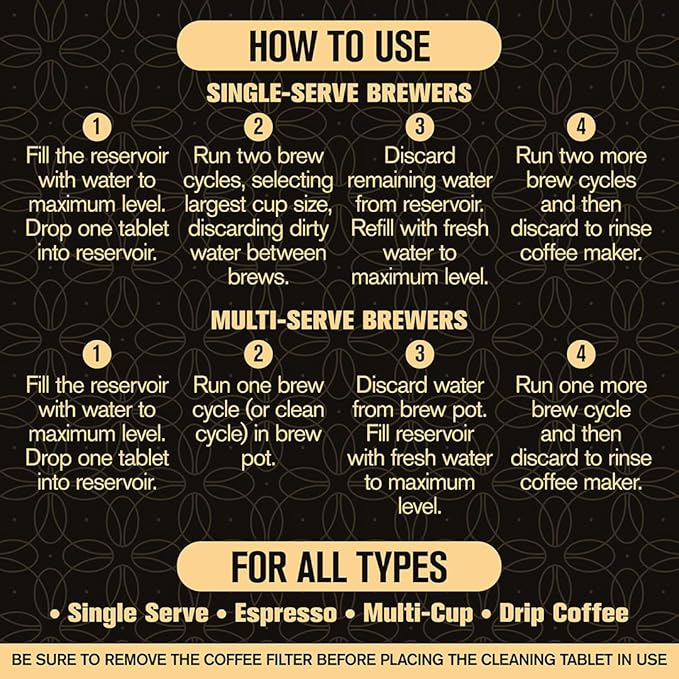 HOW TO USE

SINGLE-SERVE BREWERS

1
Fill the reservoir with water to maximum level. Drop one tablet into reservoir.

2
Run two brew cycles, selecting largest cup size, discarding dirty water between brews.

3
Discard remaining water from reservoir. Refill with fresh water to maximum level.

4
Run two more brew cycles and then discard to rinse coffee maker.

MULTI-SERVE BREWERS

1
Fill the reservoir with water to maximum level. Drop one tablet into reservoir.

2
Run one brew cycle (or clean cycle) in brew pot.

3
Discard water from brew pot. Fill reservoir with fresh water to maximum level.

4
Run one more brew cycle and then discard to rinse coffee maker.

FOR ALL TYPES

• Single Serve • Espresso • Multi-Cup • Drip Coffee

BE SURE TO REMOVE THE COFFEE FILTER BEFORE PLACING THE CLEANING TABLET IN USE