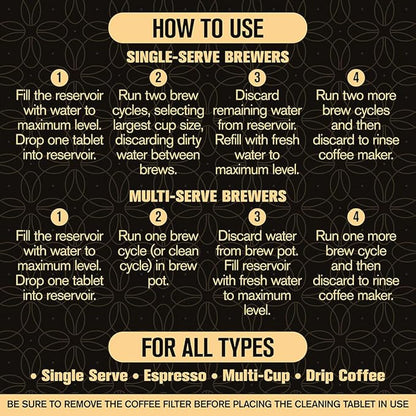 HOW TO USE

SINGLE-SERVE BREWERS

1
Fill the reservoir with water to maximum level. Drop one tablet into reservoir.

2
Run two brew cycles, selecting largest cup size, discarding dirty water between brews.

3
Discard remaining water from reservoir. Refill with fresh water to maximum level.

4
Run two more brew cycles and then discard to rinse coffee maker.

MULTI-SERVE BREWERS

1
Fill the reservoir with water to maximum level. Drop one tablet into reservoir.

2
Run one brew cycle (or clean cycle) in brew pot.

3
Discard water from brew pot. Fill reservoir with fresh water to maximum level.

4
Run one more brew cycle and then discard to rinse coffee maker.

FOR ALL TYPES

• Single Serve • Espresso • Multi-Cup • Drip Coffee

BE SURE TO REMOVE THE COFFEE FILTER BEFORE PLACING THE CLEANING TABLET IN USE