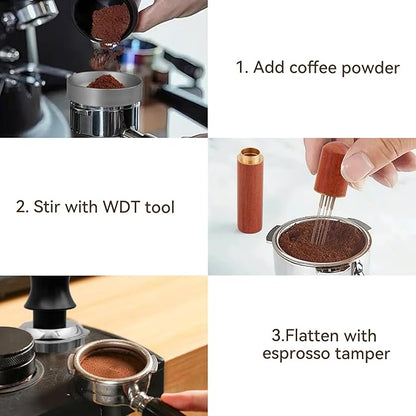 1. Add coffee powder

2. Stir with WDT tool

3.Flatten with esprosso tamper