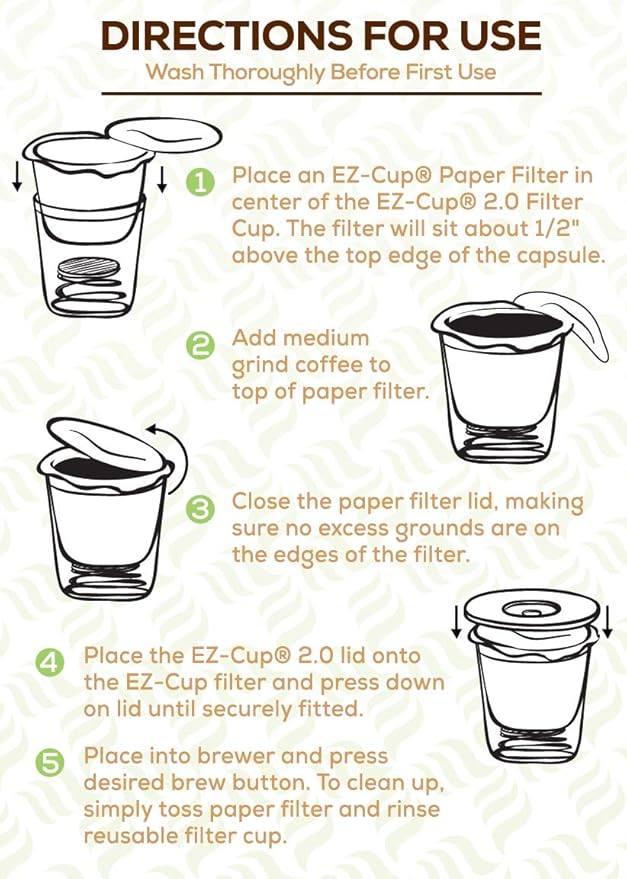 DIRECTIONS FOR USE

Wash Thoroughly Before First Use

1 Place an EZ-Cup® Paper Filter in center of the EZ-Cup® 2.0 Filter Cup. The filter will sit about 1/2" above the top edge of the capsule.

2 Add medium grind coffee to top of paper filter.

3 Close the paper filter lid, making sure no excess grounds are on the edges of the filter.

4 Place the EZ-Cup® 2.0 lid onto the EZ-Cup filter and press down on lid until securely fitted.

5 Place into brewer and press desired brew button. To clean up, simply toss paper filter and rinse reusable filter cup.