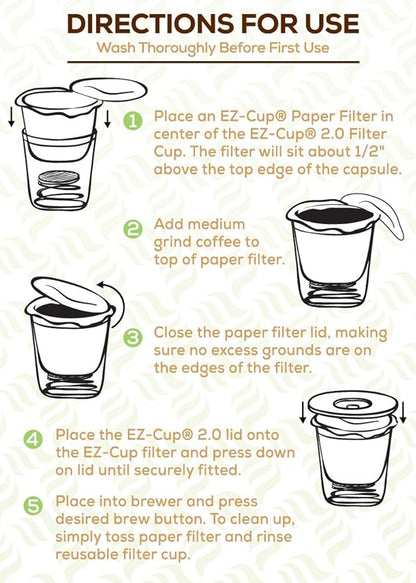 DIRECTIONS FOR USE

Wash Thoroughly Before First Use

1 Place an EZ-Cup® Paper Filter in center of the EZ-Cup® 2.0 Filter Cup. The filter will sit about 1/2" above the top edge of the capsule.

2 Add medium grind coffee to top of paper filter.

3 Close the paper filter lid, making sure no excess grounds are on the edges of the filter.

4 Place the EZ-Cup® 2.0 lid onto the EZ-Cup filter and press down on lid until securely fitted.

5 Place into brewer and press desired brew button. To clean up, simply toss paper filter and rinse reusable filter cup.