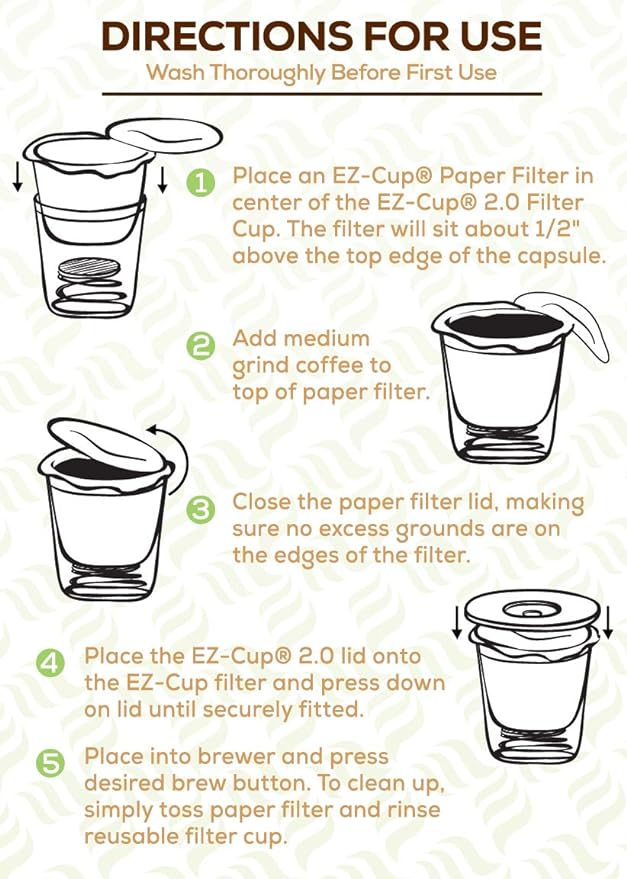 DIRECTIONS FOR USE

Wash Thoroughly Before First Use

1 Place an EZ-Cup® Paper Filter in center of the EZ-Cup® 2.0 Filter Cup. The filter will sit about 1/2" above the top edge of the capsule.

2 Add medium grind coffee to top of paper filter.

3 Close the paper filter lid, making sure no excess grounds are on the edges of the filter.

4 Place the EZ-Cup® 2.0 lid onto the EZ-Cup filter and press down on lid until securely fitted.

5 Place into brewer and press desired brew button. To clean up, simply toss paper filter and rinse reusable filter cup.