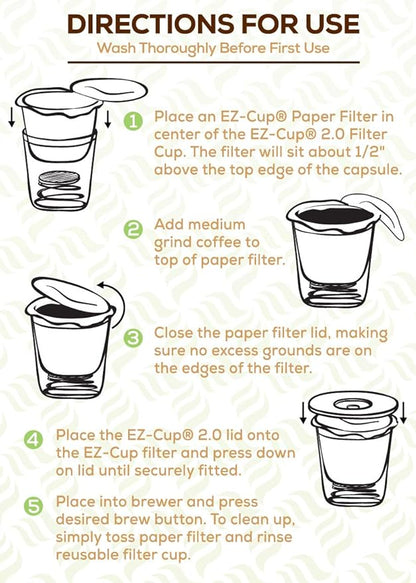 DIRECTIONS FOR USE
Wash Thoroughly Before First Use

1 Place an EZ-Cup® Paper Filter in center of the EZ-Cup® 2.0 Filter Cup. The filter will sit about 1/2" above the top edge of the capsule.

2 Add medium grind coffee to top of paper filter.

3 Close the paper filter lid, making sure no excess grounds are on the edges of the filter.

4 Place the EZ-Cup® 2.0 lid onto the EZ-Cup filter and press down on lid until securely fitted.

5 Place into brewer and press desired brew button. To clean up, simply toss paper filter and rinse reusable filter cup.