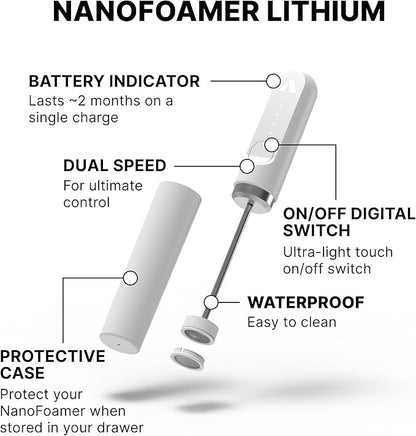 NANOFOAMER LITHIUM

BATTERY INDICATOR
Lasts ~2 months on a single charge

DUAL SPEED
For ultimate control

ON/OFF DIGITAL SWITCH
Ultra-light touch on/off switch

WATERPROOF
Easy to clean

PROTECTIVE CASE
Protect your NanoFoamer when stored in your drawer