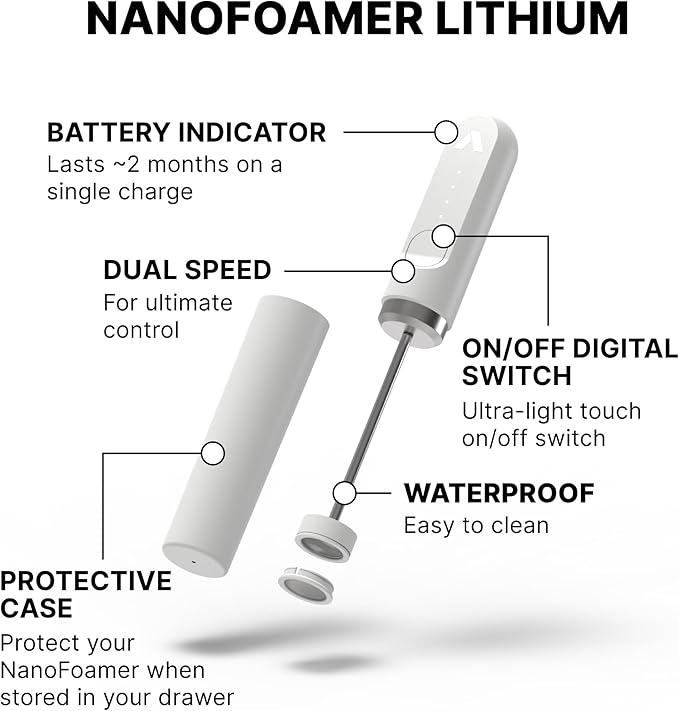 NANOFOAMER LITHIUM

BATTERY INDICATOR
Lasts ~2 months on a single charge

DUAL SPEED
For ultimate control

ON/OFF DIGITAL SWITCH
Ultra-light touch on/off switch

WATERPROOF
Easy to clean

PROTECTIVE CASE
Protect your NanoFoamer when stored in your drawer