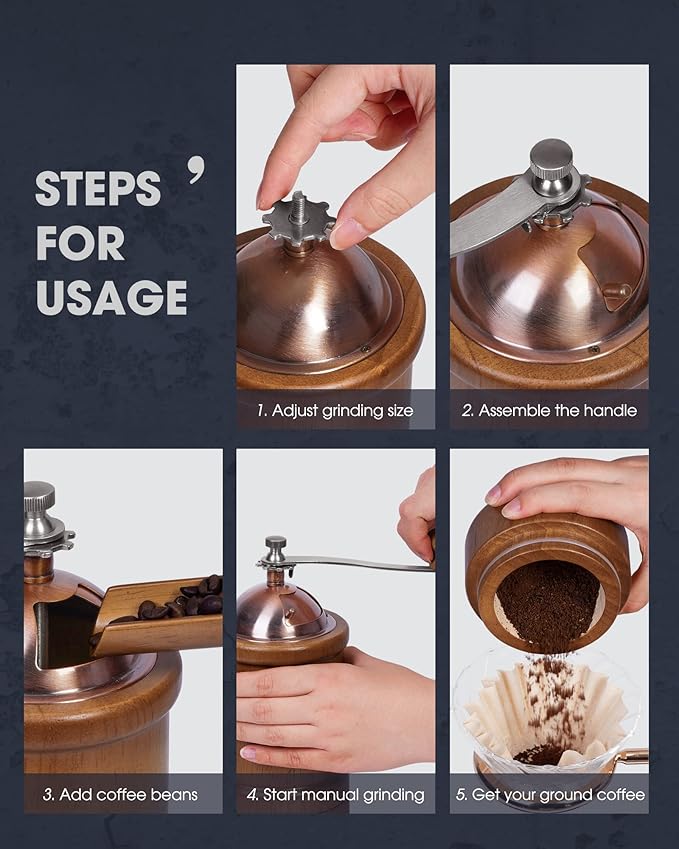 STEPS ’
FOR
USAGE

1. Adjust grinding size

2. Assemble the handle

3. Add coffee beans

4. Start manual grinding

5. Get your ground coffee