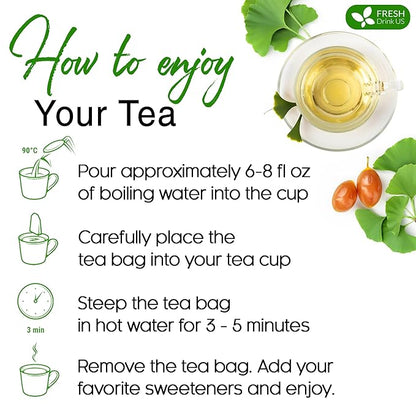 FRESH
Drink US

How to enjoy
Your Tea

90°C

Pour approximately 6-8 fl oz of boiling water into the cup

Carefully place the tea bag into your tea cup

3 min

Steep the tea bag in hot water for 3 - 5 minutes

Remove the tea bag. Add your favorite sweeteners and enjoy.