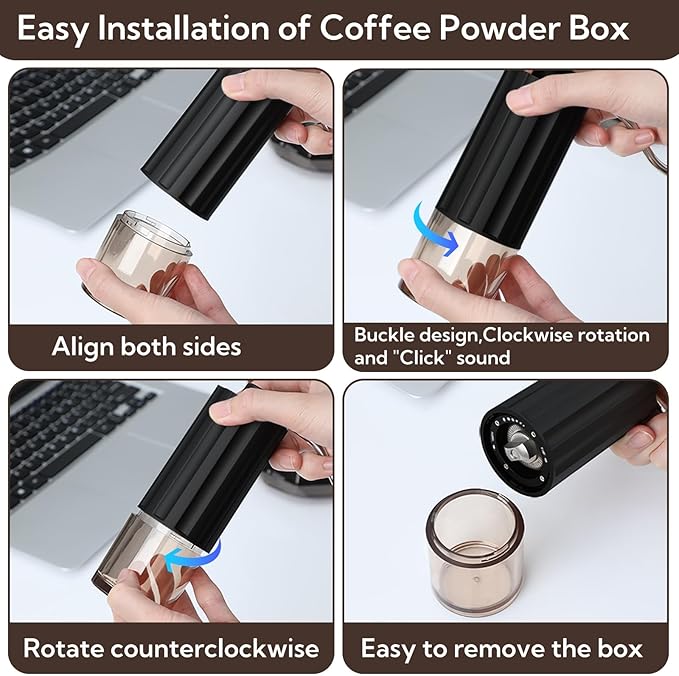 Easy Installation of Coffee Powder Box

Align both sides

Buckle design,Clockwise rotation and "Click" sound

Rotate counterclockwise

Easy to remove the box