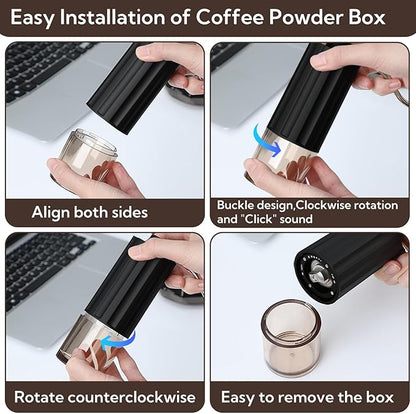 Easy Installation of Coffee Powder Box

Align both sides

Buckle design,Clockwise rotation and "Click" sound

Rotate counterclockwise

Easy to remove the box