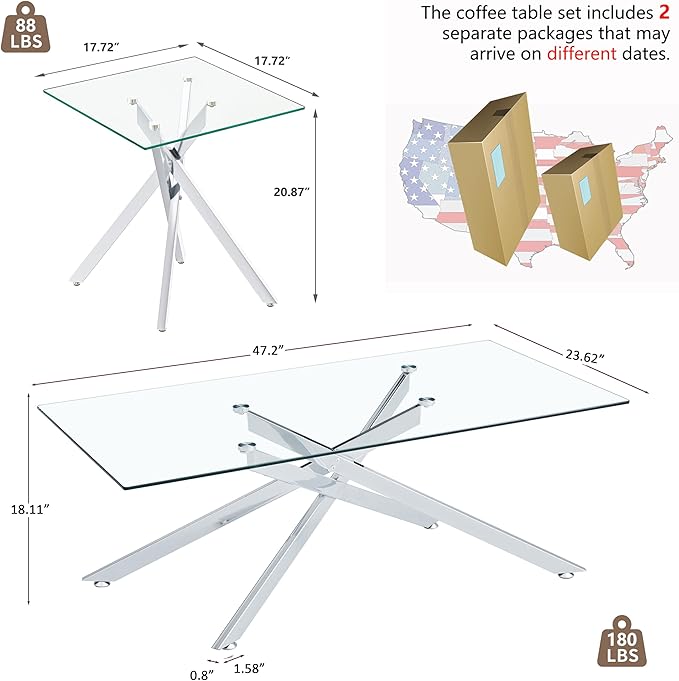 88 LBS

17.72″

17.72″

The coffee table set includes 2 separate packages that may arrive on different dates.

20.87″

47.2″

23.62″

18.11″

0.8″

1.58″

180 LBS