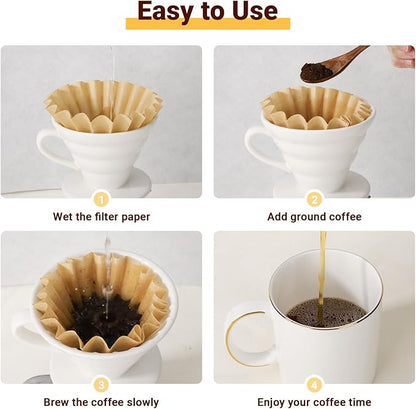 Easy to Use

1
Wet the filter paper

2
Add ground coffee

3
Brew the coffee slowly

4
Enjoy your coffee time