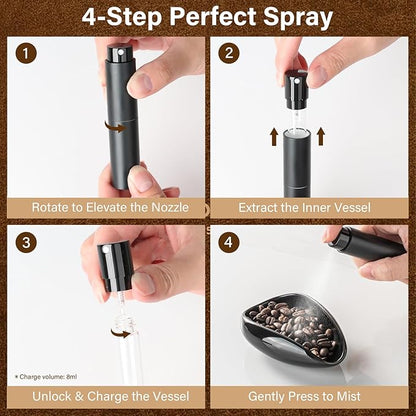 4-Step Perfect Spray

1

Rotate to Elevate the Nozzle

2

Extract the Inner Vessel

3

* Charge volume: 8ml

Unlock & Charge the Vessel

4

Gently Press to Mist