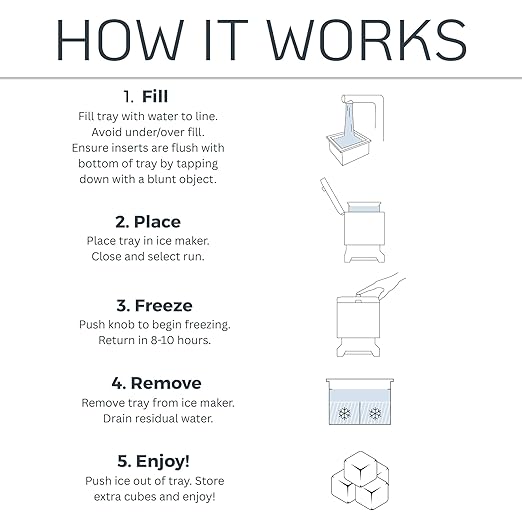 HOW IT WORKS

1. Fill
Fill tray with water to line. Avoid under/over fill. Ensure inserts are flush with bottom of tray by tapping down with a blunt object.

2. Place
Place tray in ice maker. Close and select run.

3. Freeze
Push knob to begin freezing. Return in 8-10 hours.

4. Remove
Remove tray from ice maker. Drain residual water.

5. Enjoy!
Push ice out of tray. Store extra cubes and enjoy!